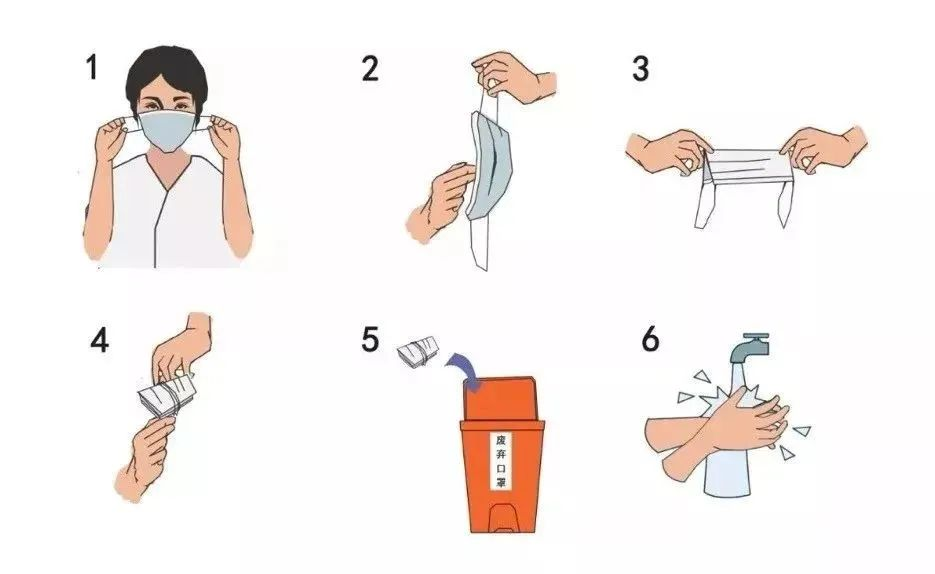 1

2

3

4

5

废弃口罩

6